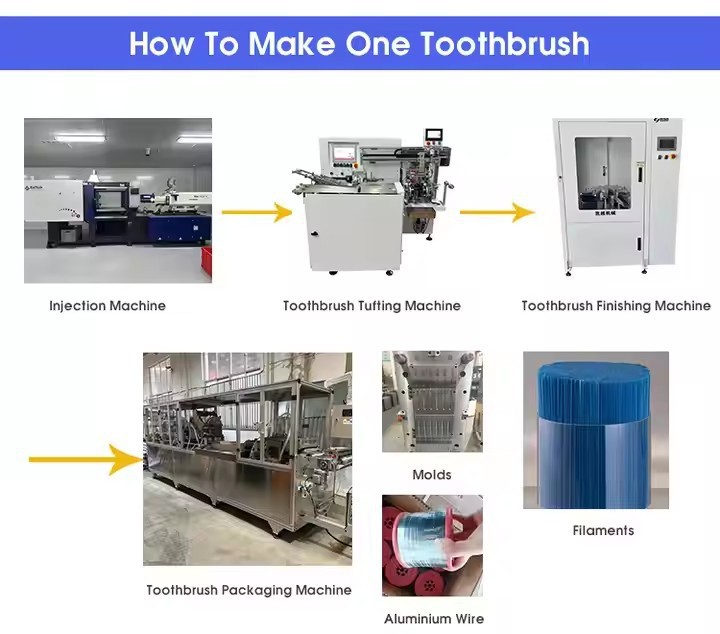 How To Make One Toothbrush

Injection Machine

Toothbrush Tufting Machine

Toothbrush Finishing Machine

Toothbrush Packaging Machine

Molds

Aluminium Wire

Filaments